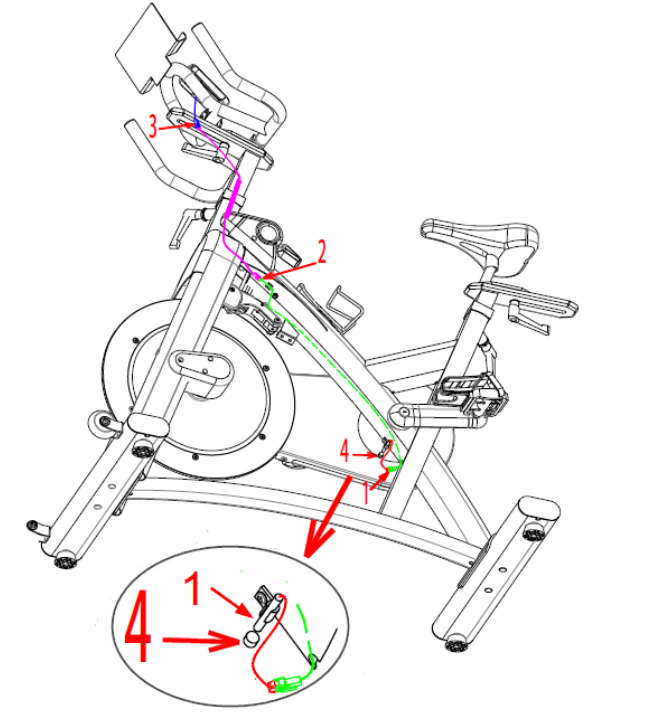 3
2
4
1
1
4