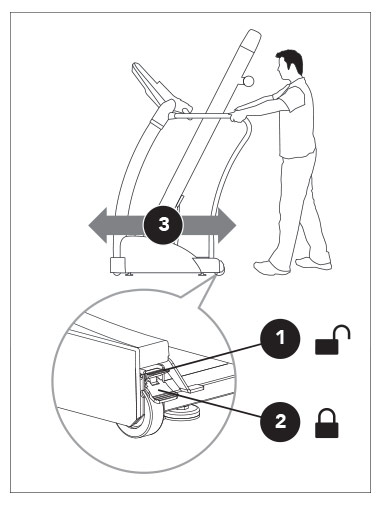 3

1

2